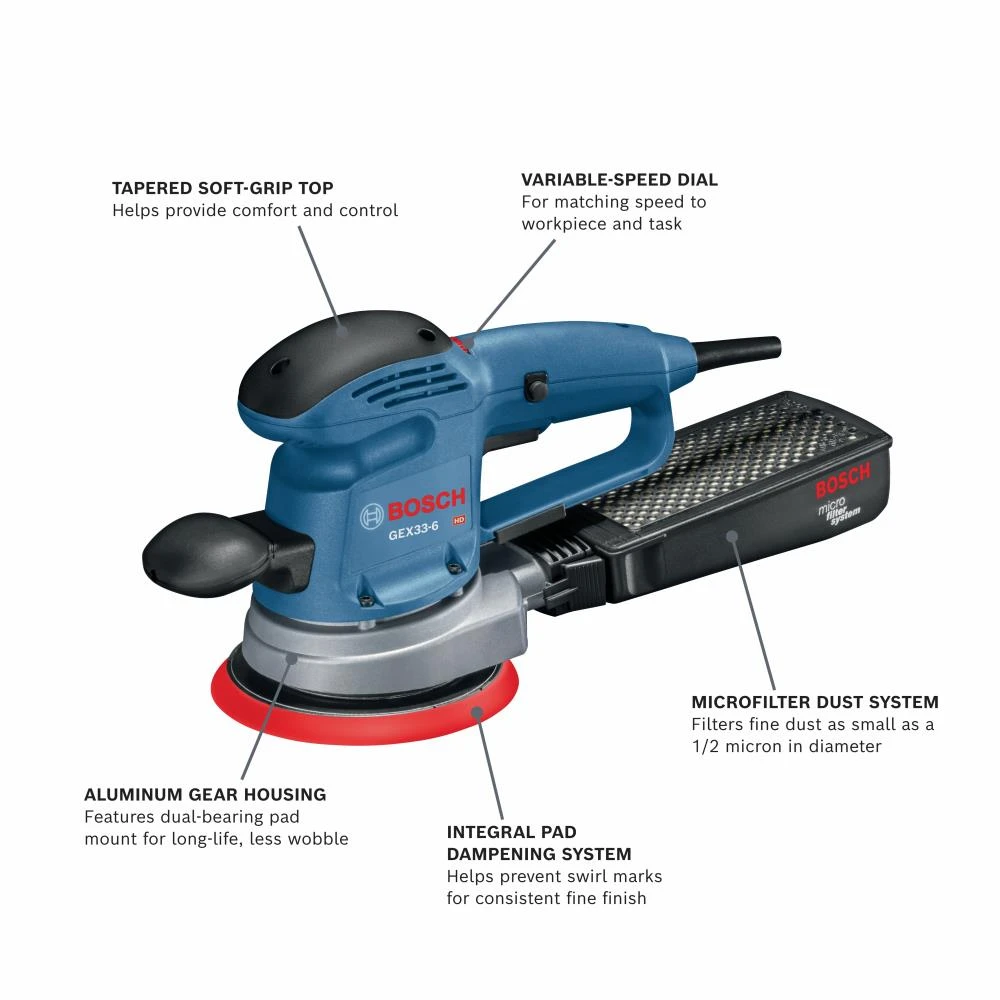 TAPERED SOFT-GRIP TOP
Helps provide comfort and control

VARIABLE-SPEED DIAL
For matching speed to workpiece and task

BOSCH
GEX33-6
HD

BOSCH
micro filter system

MICROFILTER DUST SYSTEM
Filters fine dust as small as a 1/2 micron in diameter

ALUMINUM GEAR HOUSING
Features dual-bearing pad mount for long-life, less wobble

INTEGRAL PAD DAMPENING SYSTEM
Helps prevent swirl marks for consistent fine finish