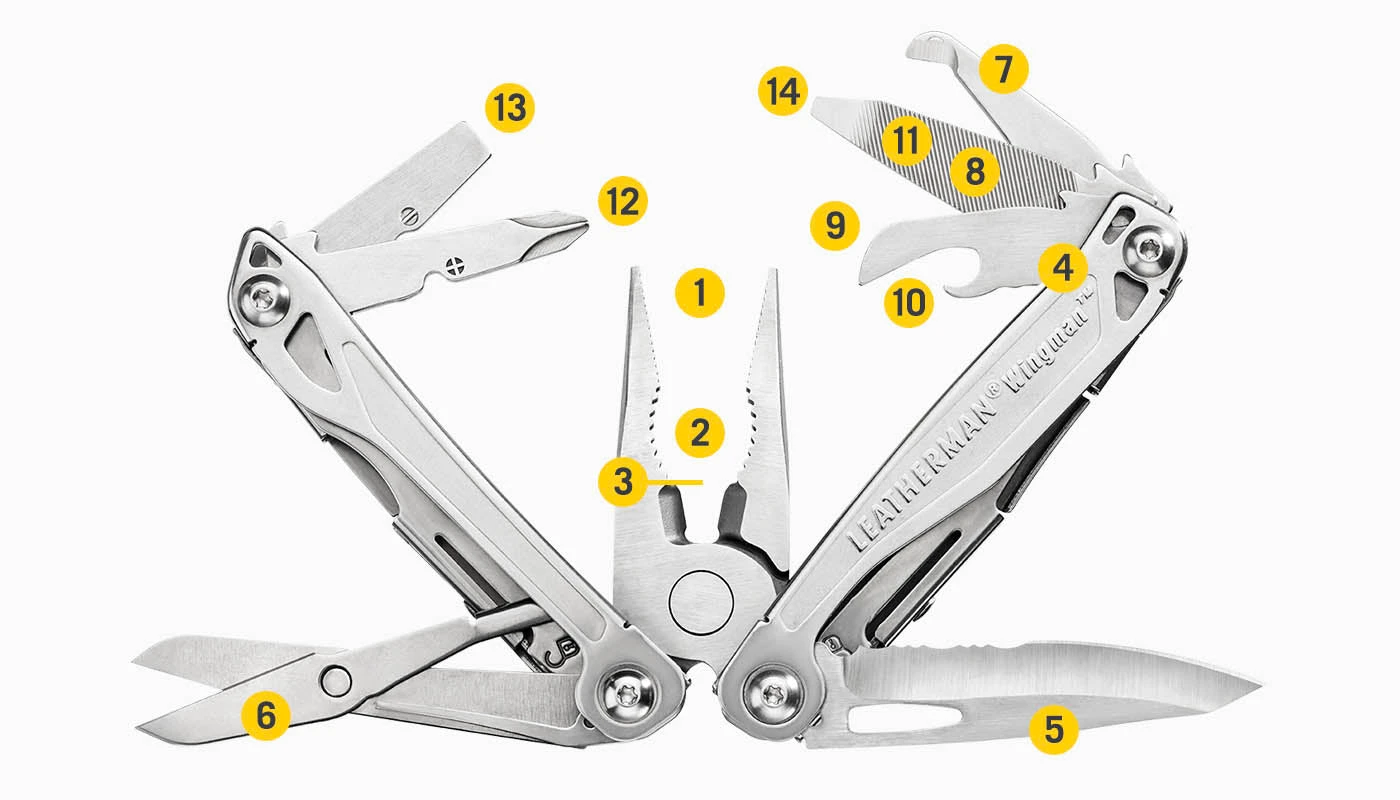 13
12
14
7
11
8
9
4
10
1
2
3
LEATHERMAN® Wingman™
6
5